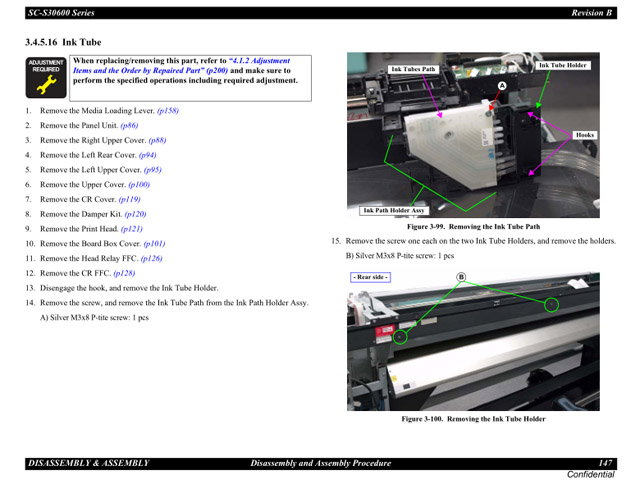 SC-S30600 Series Revision B

3.4.5.16 Ink Tube

ADJUSTMENT REQUIRED

When replacing/removing this part, refer to "4.1.2 Adjustment Items and the Order by Repaired Part" (p200) and make sure to perform the specified operations including required adjustment.

1. Remove the Media Loading Lever. (p158)
2. Remove the Panel Unit. (p86)
3. Remove the Right Upper Cover. (p88)
4. Remove the Left Rear Cover. (p94)
5. Remove the Left Upper Cover. (p95)
6. Remove the Upper Cover. (p100)
7. Remove the CR Cover. (p119)
8. Remove the Damper Kit. (p120)
9. Remove the Print Head. (p121)
10. Remove the Board Box Cover. (p101)
11. Remove the Head Relay FFC. (p126)
12. Remove the CR FFC. (p128)
13. Disengage the hook, and remove the Ink Tube Holder.
14. Remove the screw, and remove the Ink Tube Path from the Ink Path Holder Assy.

A) Silver M3x8 P-tite screw: 1 pcs

Ink Tubes Path

Ink Tube Holder

A

Hooks

Ink Path Holder Assy

Figure 3-99. Removing the Ink Tube Path

15. Remove the screw one each on the two Ink Tube Holders, and remove the holders.

B) Silver M3x8 P-tite screw: 1 pcs

- Rear side -

B

Figure 3-100. Removing the Ink Tube Holder

DISASSEMBLY & ASSEMBLY Disassembly and Assembly Procedure 147

Confidential